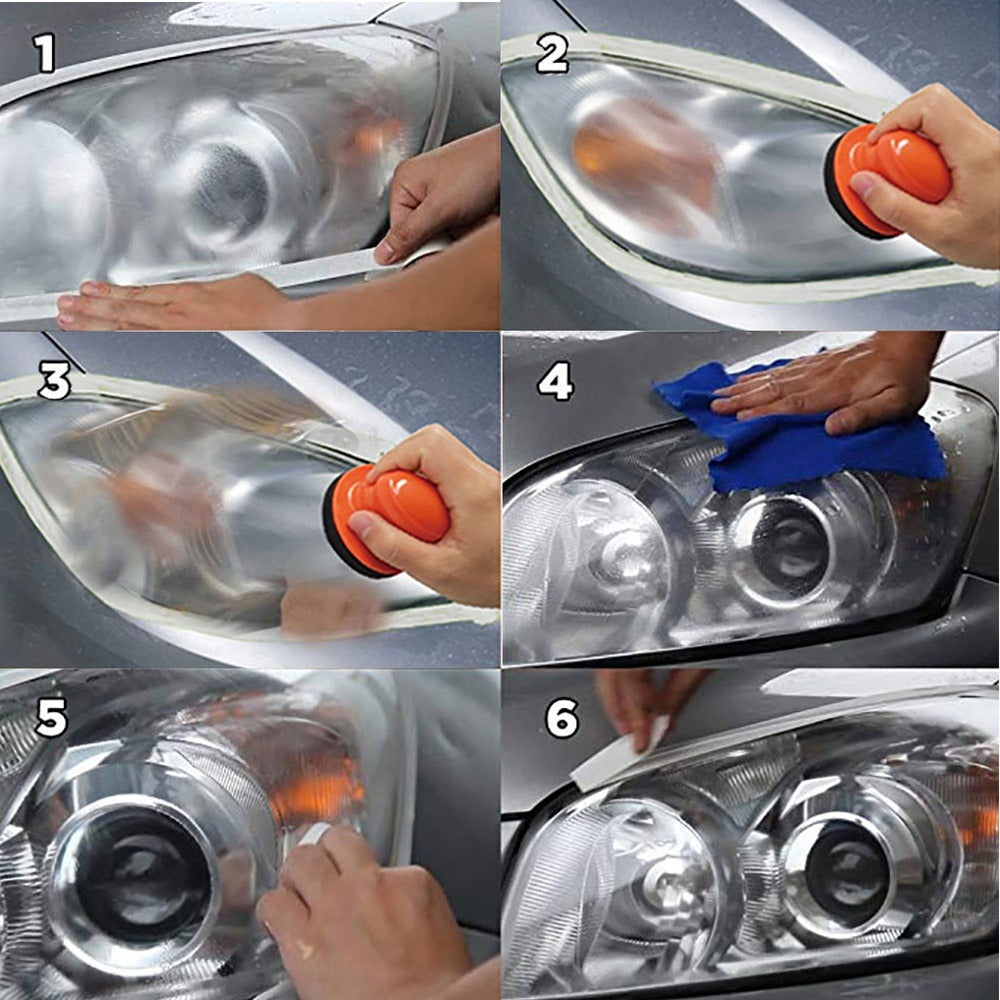 1
2
3
4
5
6